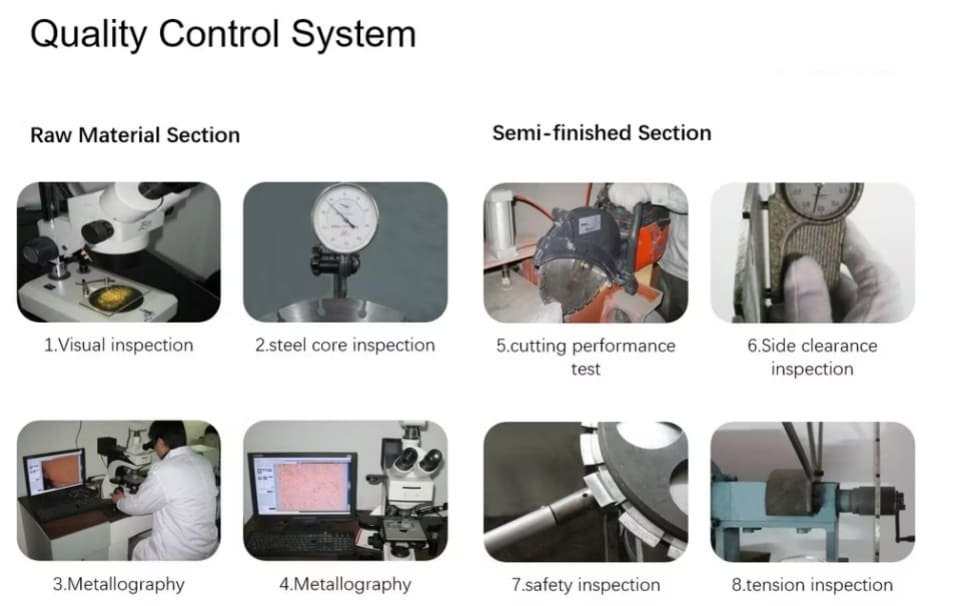 Quality Control System

Raw Material Section

1.Visual inspection

2.steel core inspection

3.Metallography

4.Metallography

Semi-finished Section

5.cutting performance test

6.Side clearance inspection

7.safety inspection

8.tension inspection